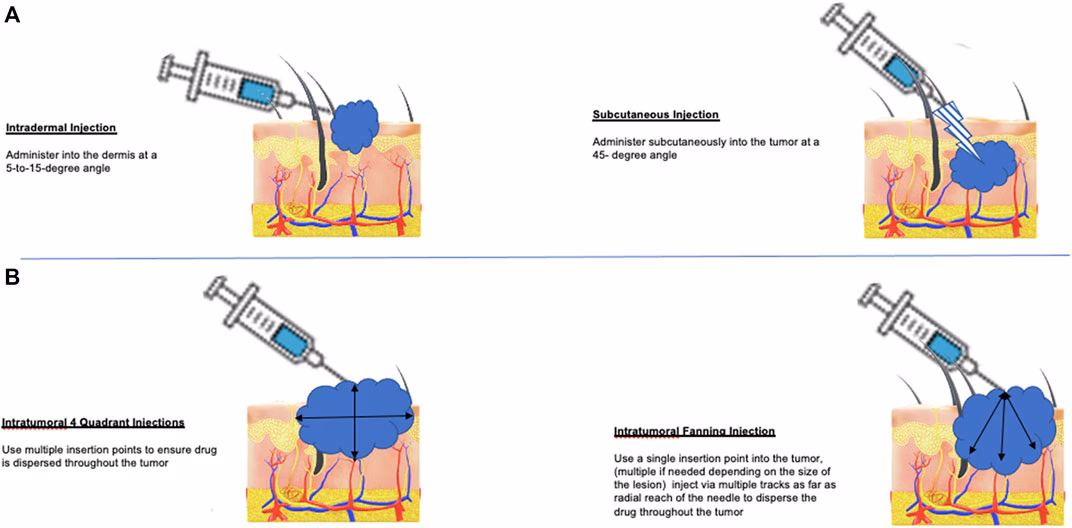 A

Intradermal Injection

Administer into the dermis at a 5-to-15-degree angle

Subcutaneous Injection

Administer subcutaneously into the tumor at a 45- degree angle

B

Intratumoral 4 Quadrant Injections

Use multiple insertion points to ensure drug is dispersed throughout the tumor

Intratumoral Fanning Injection

Use a single insertion point into the tumor, (multiple if needed depending on the size of the lesion) inject via multiple tracks as far as radial reach of the needle to disperse the drug throughout the tumor