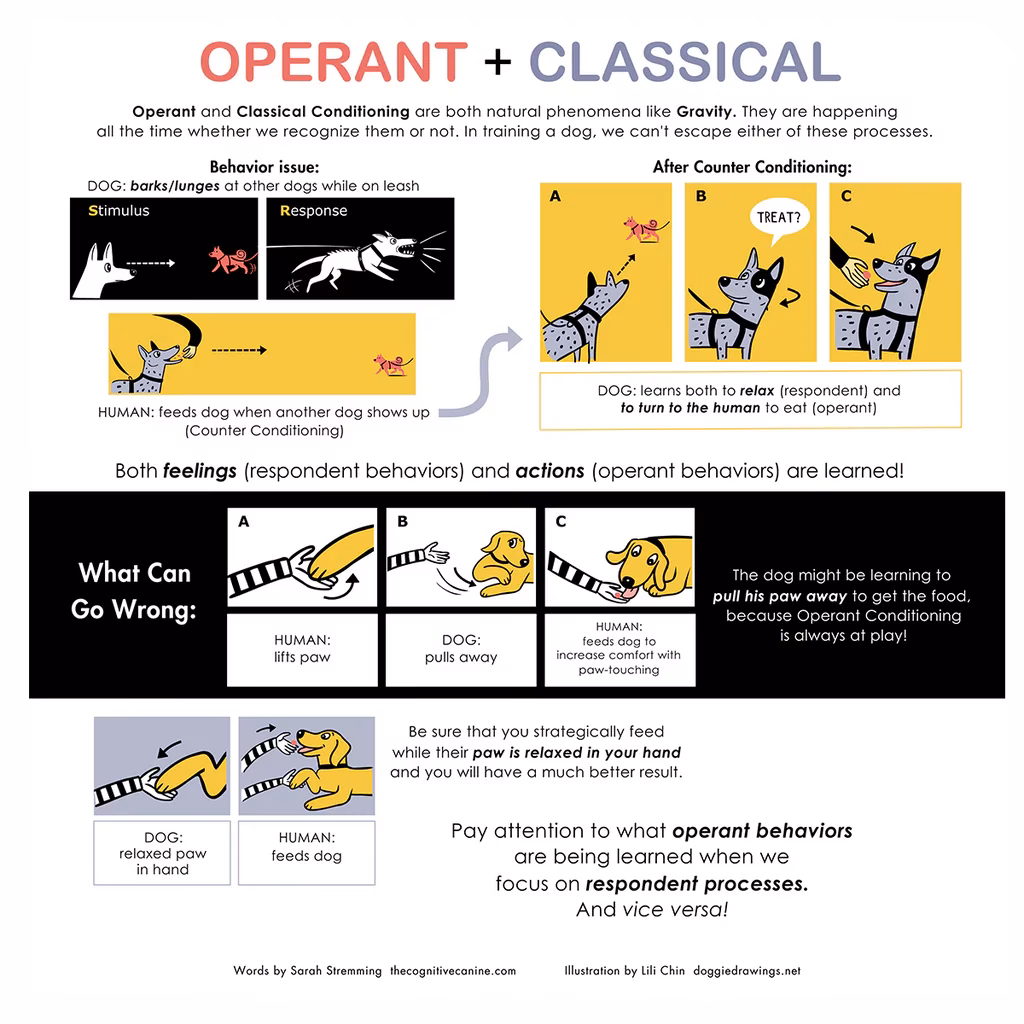 OPERANT + CLASSICAL

Operant and Classical Conditioning are both natural phenomena like Gravity. They are happening all the time whether we recognize them or not. In training a dog, we can't escape either of these processes.

Behavior issue:
DOG: barks/lunges at other dogs while on leash

Stimulus

Response

HUMAN: feeds dog when another dog shows up (Counter Conditioning)

After Counter Conditioning:

A

B

TREAT?

C

DOG: learns both to relax (respondent) and to turn to the human to eat (operant)

Both feelings (respondent behaviors) and actions (operant behaviors) are learned!

What Can Go Wrong:

A

HUMAN: lifts paw

B

DOG: pulls away

C

HUMAN: feeds dog to increase comfort with paw-touching

The dog might be learning to pull his paw away to get the food, because Operant Conditioning is always at play!

DOG: relaxed paw in hand

HUMAN: feeds dog

Be sure that you strategically feed while their paw is relaxed in your hand and you will have a much better result.

Pay attention to what operant behaviors are being learned when we focus on respondent processes. And vice versa!

Words by Sarah Stremming thecognitivecanine.com

Illustration by Lili Chin doggiedrawings.net