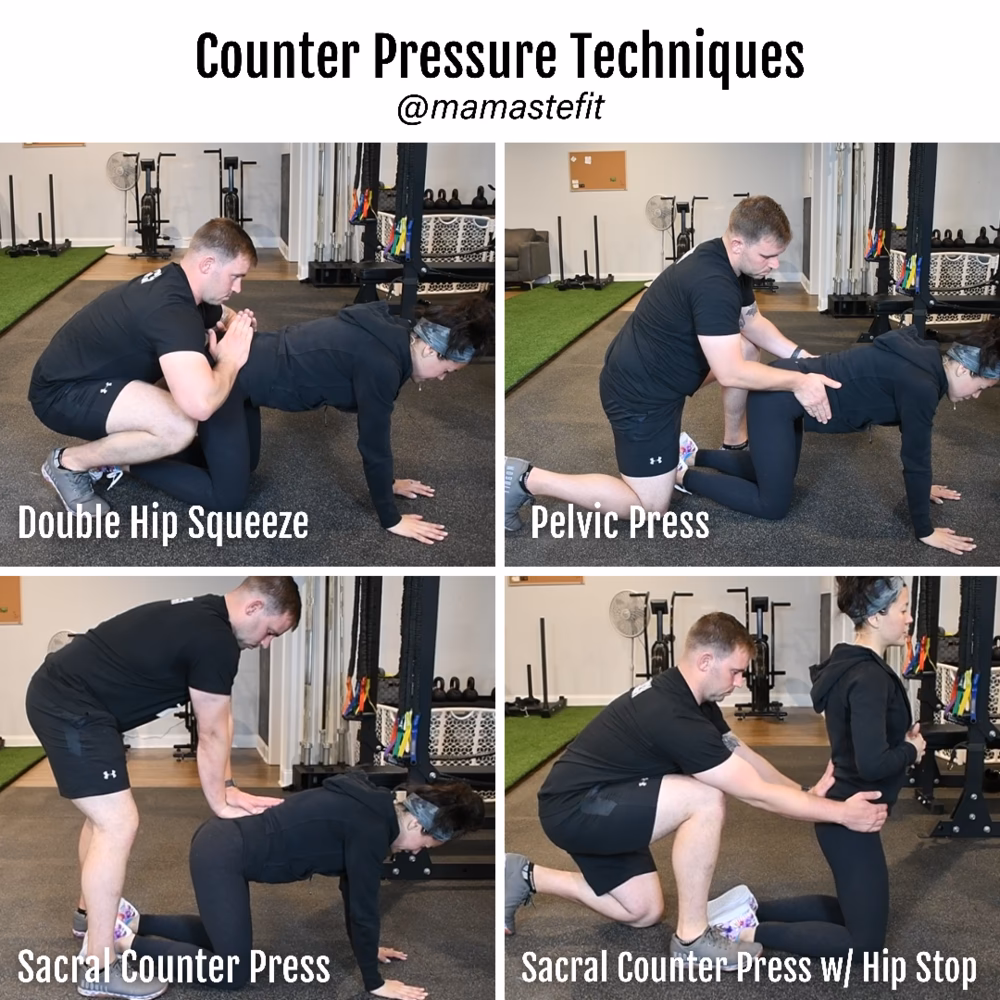 Counter Pressure Techniques
@mamastefit

Double Hip Squeeze

Pelvic Press

Sacral Counter Press

Sacral Counter Press w/ Hip Stop