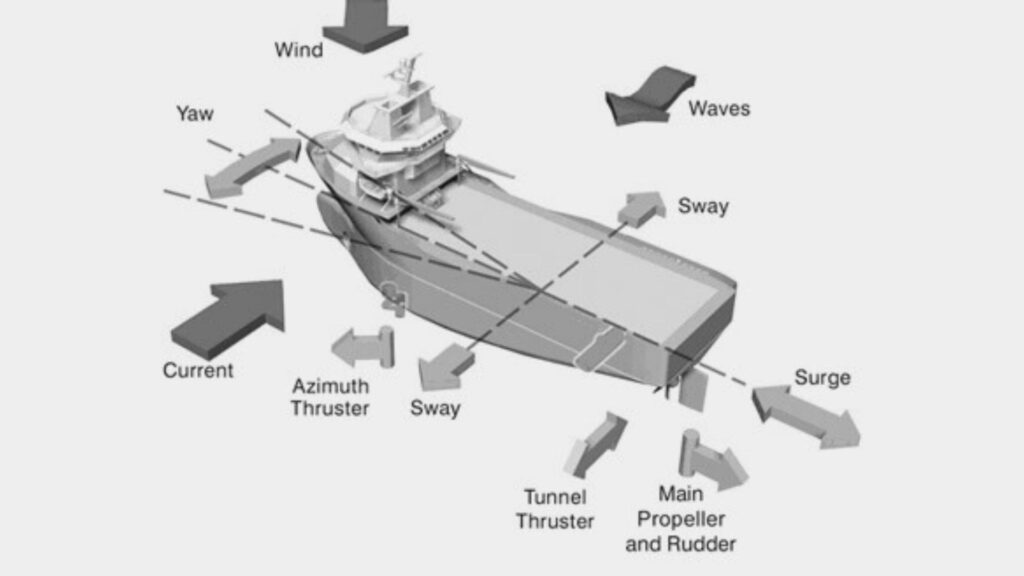 Wind

Yaw

Waves

Sway

Current

Azimuth Thruster

Sway

Surge

Tunnel Thruster

Main Propeller and Rudder