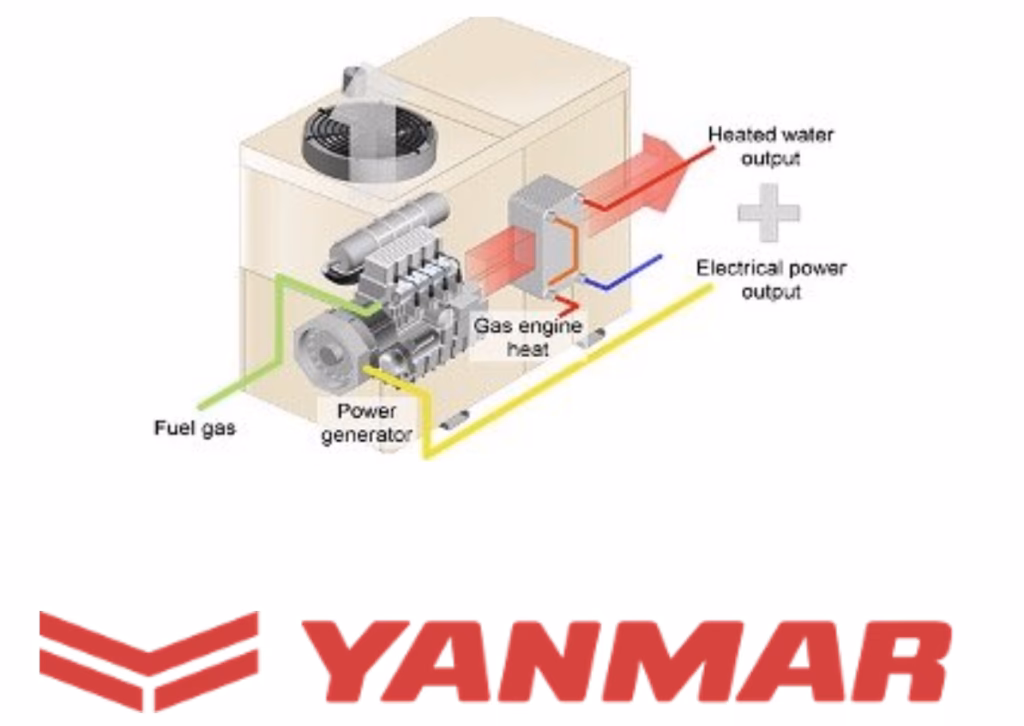 Heated water output

Electrical power output

Gas engine heat

Fuel gas

Power generator

YANMAR