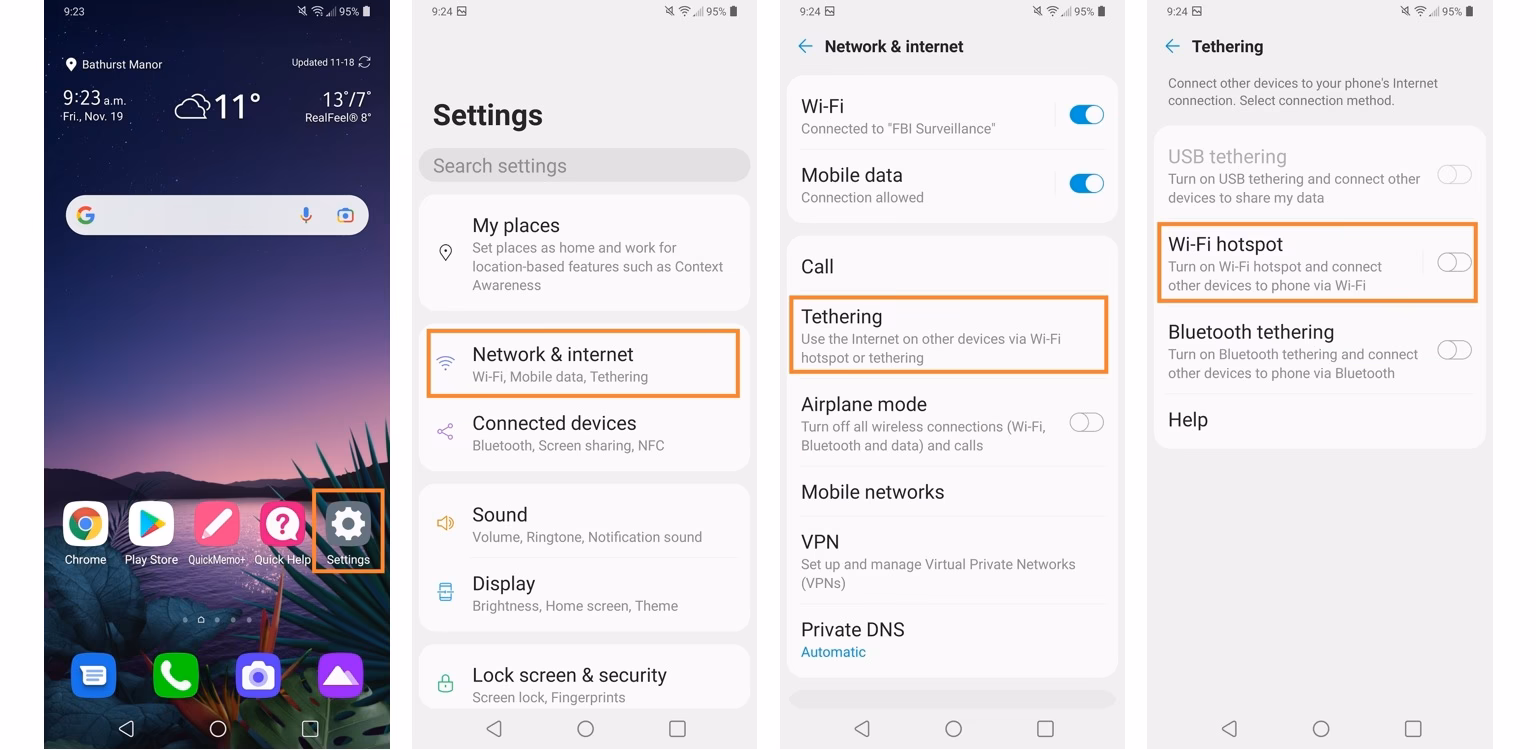 9:23 95%

Bathurst Manor

Updated 11-18

9:23 a.m.
Fri., Nov. 19

11°

13°/7°
RealFeel® 8°

Chrome
Play Store
QuickMemo+
Quick Help
Settings

9:24 95%

Settings

Search settings

My places
Set places as home and work for location-based features such as Context Awareness

Network & internet
Wi-Fi, Mobile data, Tethering

Connected devices
Bluetooth, Screen sharing, NFC

Sound
Volume, Ringtone, Notification sound

Display
Brightness, Home screen, Theme

Lock screen & security
Screen lock, Fingerprints

9:24 95%

Network & internet

Wi-Fi
Connected to "FBI Surveillance"

Mobile data
Connection allowed

Call

Tethering
Use the Internet on other devices via Wi-Fi hotspot or tethering

Airplane mode
Turn off all wireless connections (Wi-Fi, Bluetooth and data) and calls

Mobile networks

VPN
Set up and manage Virtual Private Networks (VPNs)

Private DNS
Automatic

9:24 95%

Tethering

Connect other devices to your phone's Internet connection. Select connection method.

USB tethering
Turn on USB tethering and connect other devices to share my data

Wi-Fi hotspot
Turn on Wi-Fi hotspot and connect other devices to phone via Wi-Fi

Bluetooth tethering
Turn on Bluetooth tethering and connect other devices to phone via Bluetooth

Help