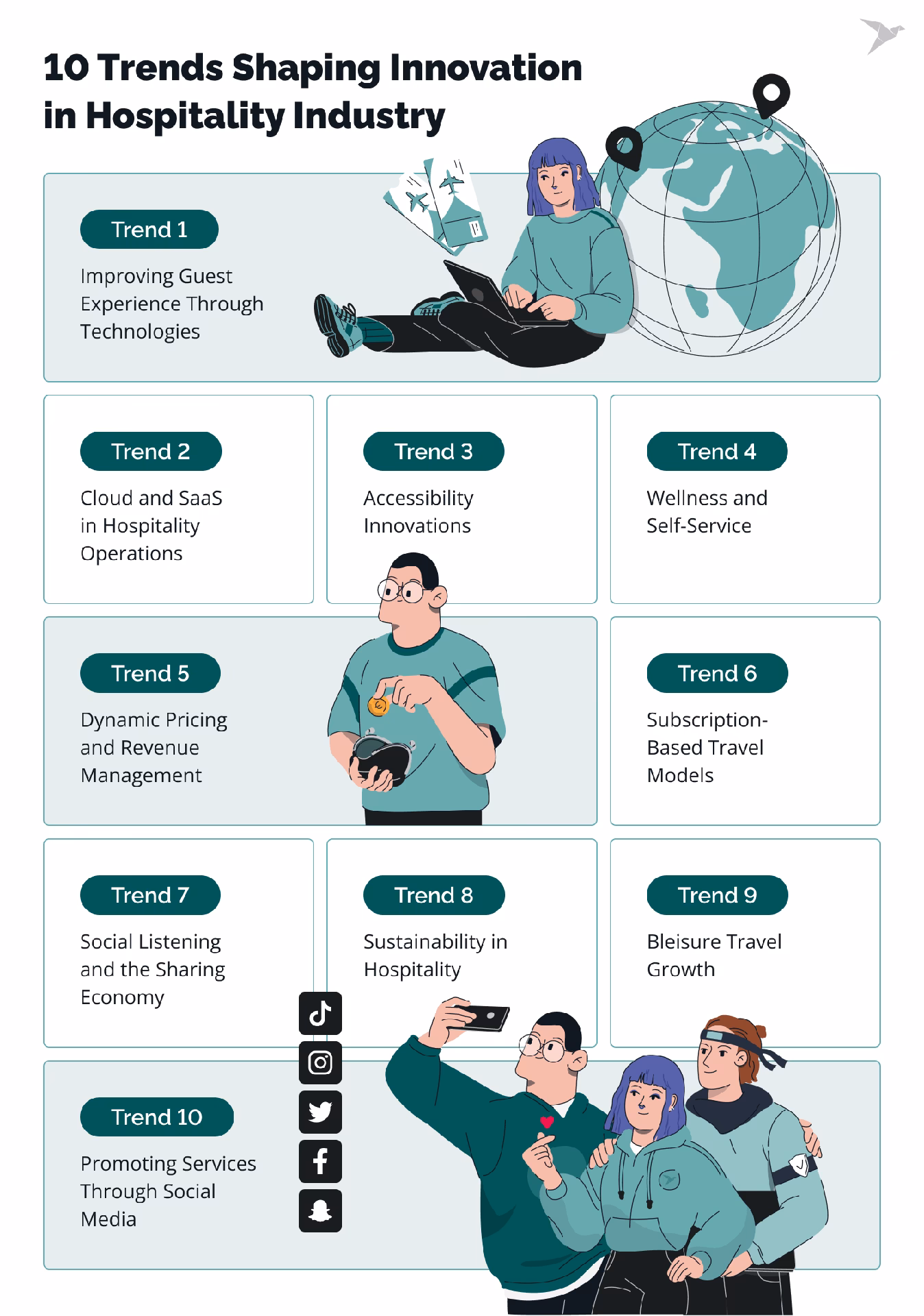 10 Trends Shaping Innovation in Hospitality Industry

Trend 1

Improving Guest Experience Through Technologies

Trend 2

Cloud and SaaS in Hospitality Operations

Trend 3

Accessibility Innovations

Trend 4

Wellness and Self-Service

Trend 5

Dynamic Pricing and Revenue Management

Trend 6

Subscription-Based Travel Models

Trend 7

Social Listening and the Sharing Economy

Trend 8

Sustainability in Hospitality

Trend 9

Bleisure Travel Growth

Trend 10

Promoting Services Through Social Media