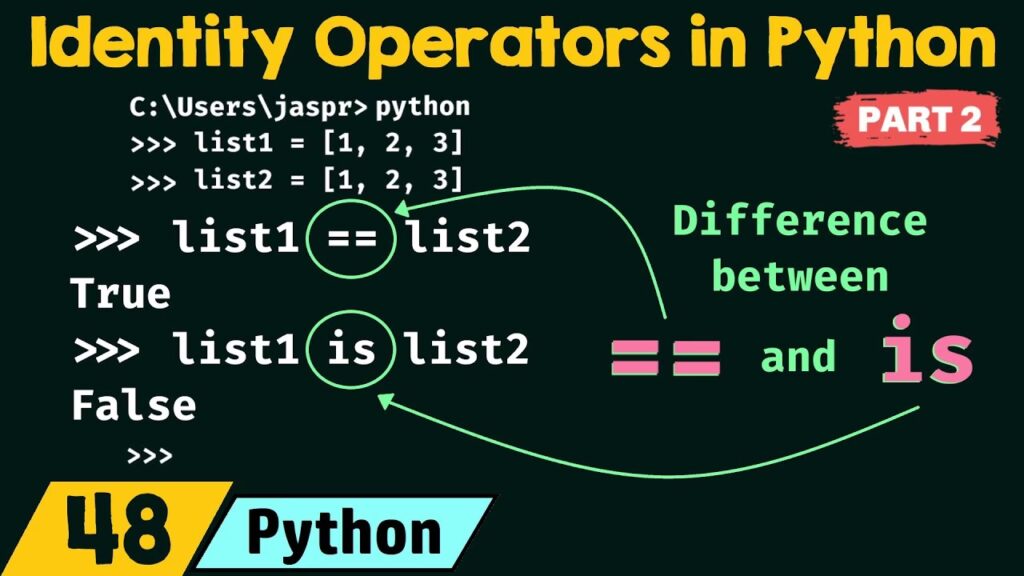 Identity Operators in Python

PART 2

C:\Users\jaspr> python
>>> list1 = [1, 2, 3]
>>> list2 = [1, 2, 3]

>>> list1 == list2
True
>>> list1 is list2
False
>>>

Difference between
== and is

48 Python