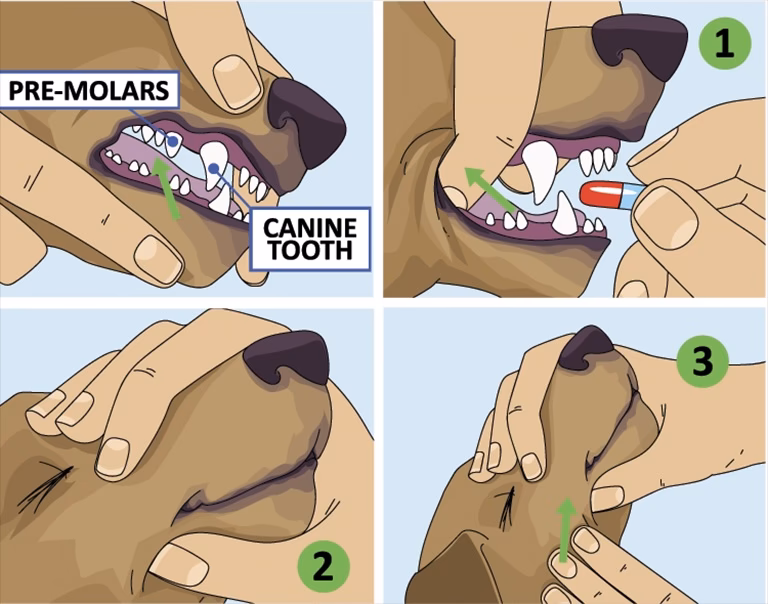 PRE-MOLARS

CANINE TOOTH

1

2

3