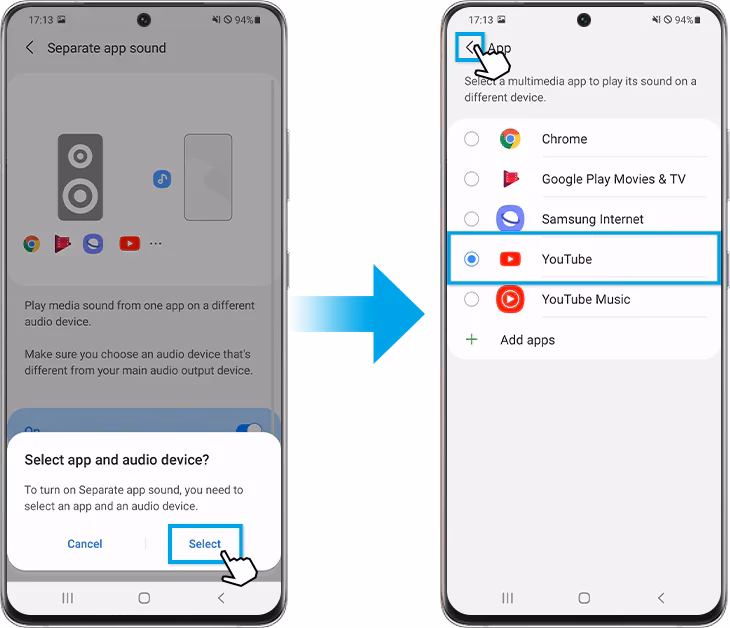 17:13 94%

Separate app sound

Play media sound from one app on a different audio device.

Make sure you choose an audio device that's different from your main audio output device.

On

Select app and audio device?

To turn on Separate app sound, you need to select an app and an audio device.

Cancel

Select

17:13 94%

App

Select a multimedia app to play its sound on a different device.

Chrome

Google Play Movies & TV

Samsung Internet

YouTube

YouTube Music

Add apps