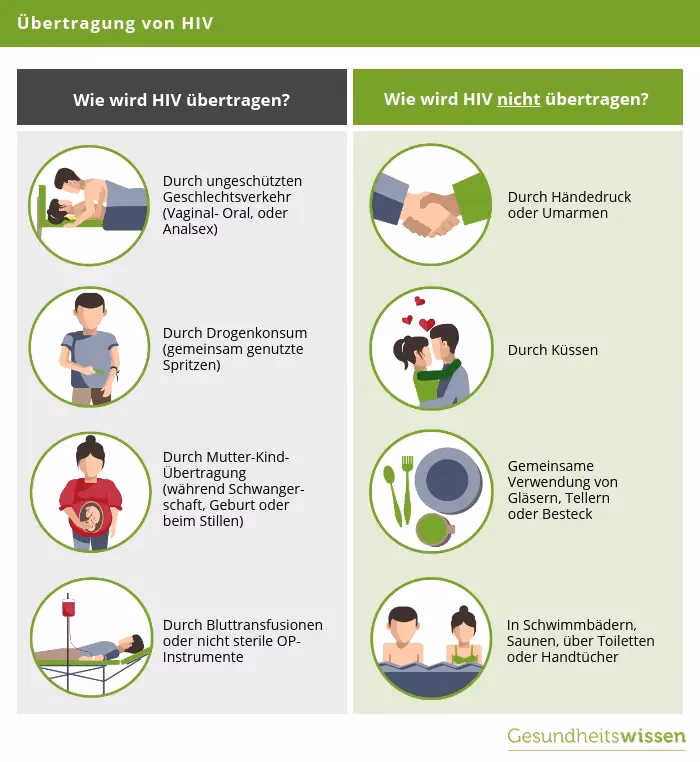 Übertragung von HIV

Wie wird HIV übertragen?

Durch ungeschützten Geschlechtsverkehr (Vaginal- Oral, oder Analsex)

Durch Drogenkonsum (gemeinsam genutzte Spritzen)

Durch Mutter-Kind-Übertragung (während Schwangerschaft, Geburt oder beim Stillen)

Durch Bluttransfusionen oder nicht sterile OP-Instrumente

Wie wird HIV nicht übertragen?

Durch Händedruck oder Umarmen

Durch Küssen

Gemeinsame Verwendung von Gläsern, Tellern oder Besteck

In Schwimmbädern, Saunen, über Toiletten oder Handtücher

Gesundheitswissen