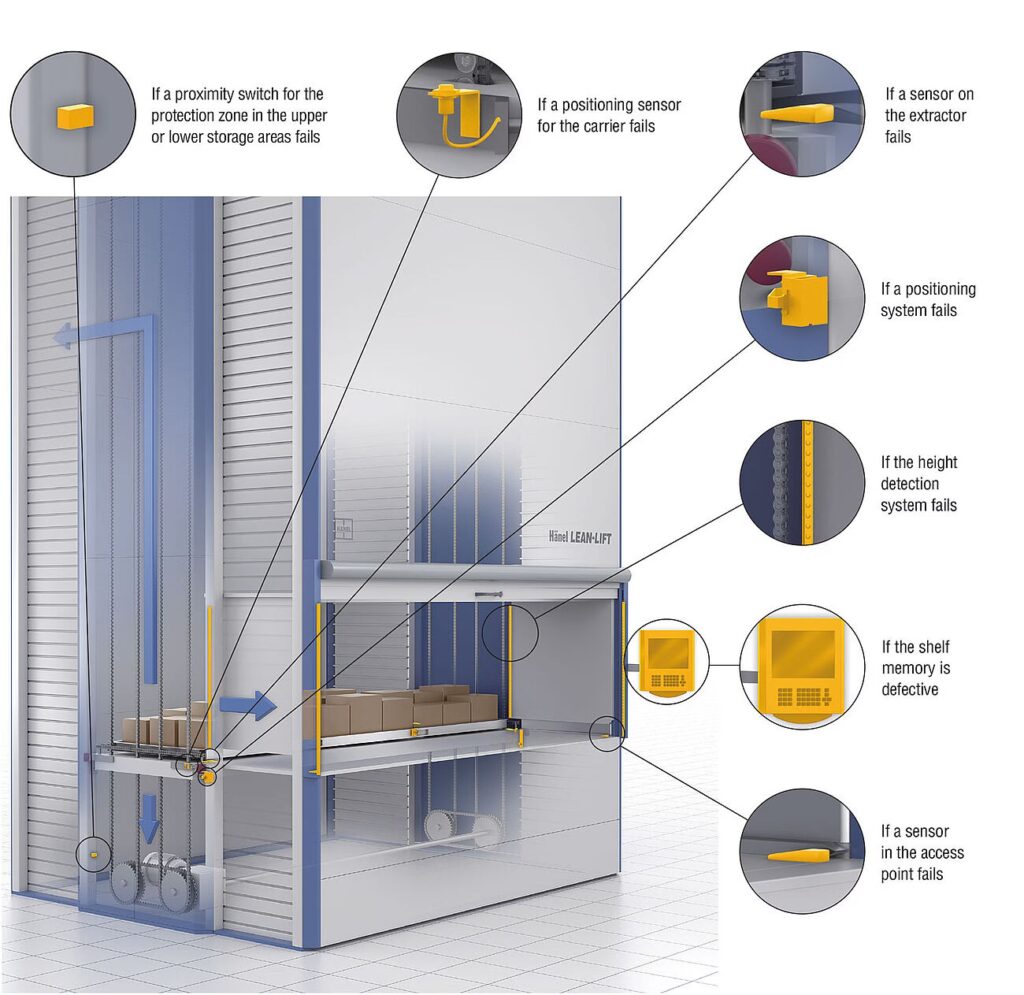 If a proximity switch for the protection zone in the upper or lower storage areas fails

If a positioning sensor for the carrier fails

If a sensor on the extractor fails

If a positioning system fails

If the height detection system fails

Hänel LEAN-LIFT

If the shelf memory is defective

If a sensor in the access point fails