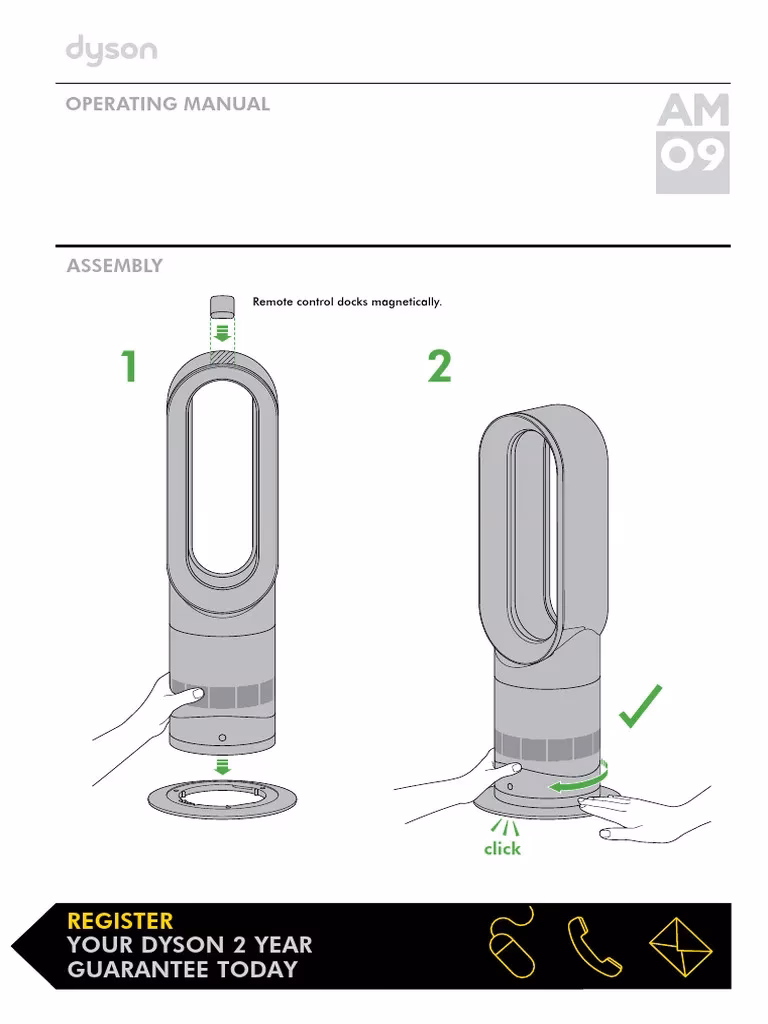 dyson

OPERATING MANUAL

AM
09

ASSEMBLY

Remote control docks magnetically.

1

2

click

REGISTER
YOUR DYSON 2 YEAR
GUARANTEE TODAY