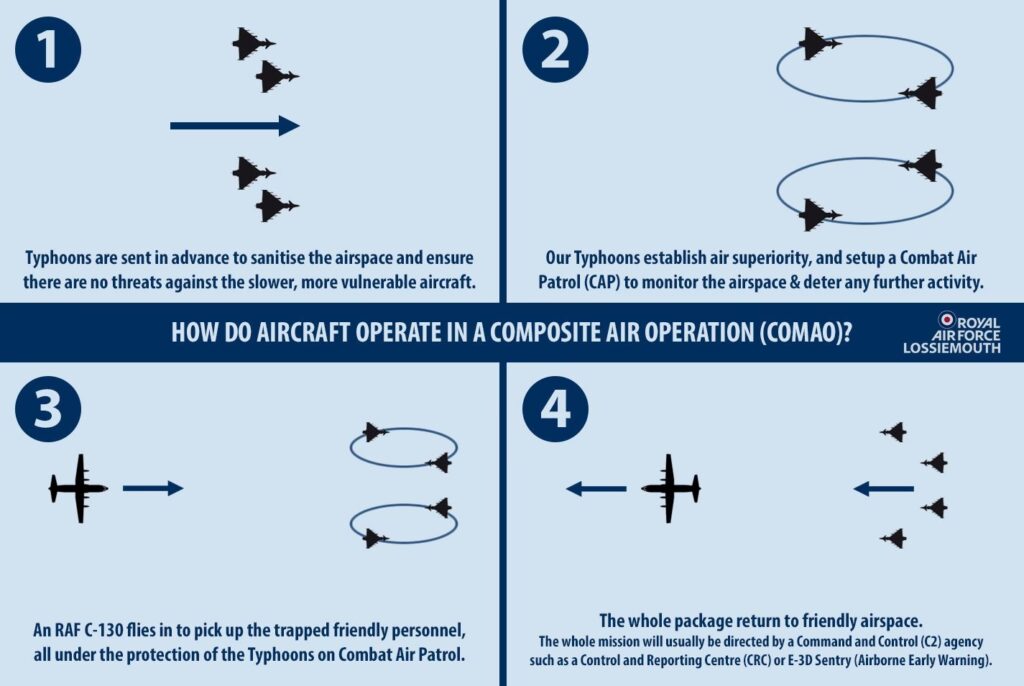 1

Typhoons are sent in advance to sanitise the airspace and ensure there are no threats against the slower, more vulnerable aircraft.

2

Our Typhoons establish air superiority, and setup a Combat Air Patrol (CAP) to monitor the airspace & deter any further activity.

HOW DO AIRCRAFT OPERATE IN A COMPOSITE AIR OPERATION (COMAO)?

ROYAL AIR FORCE LOSSIEMOUTH

3

An RAF C-130 flies in to pick up the trapped friendly personnel, all under the protection of the Typhoons on Combat Air Patrol.

4

The whole package return to friendly airspace.
The whole mission will usually be directed by a Command and Control (C2) agency such as a Control and Reporting Centre (CRC) or E-3D Sentry (Airborne Early Warning).