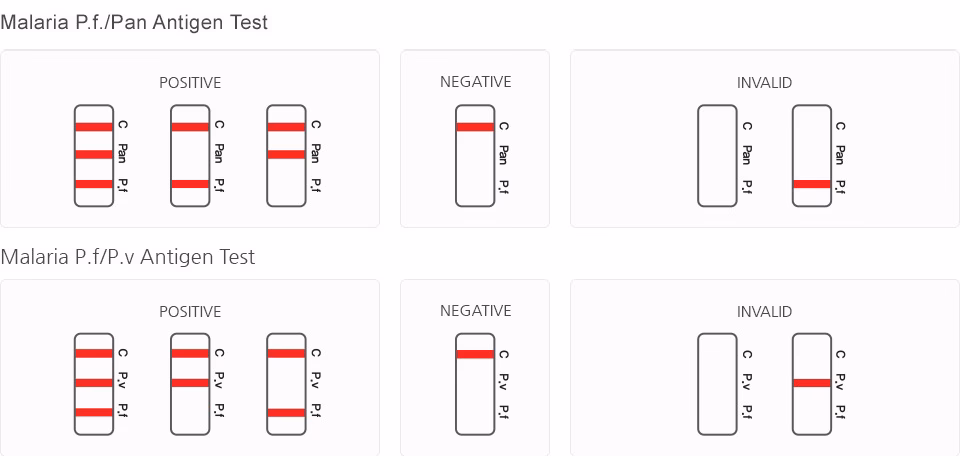 Malaria P.f./Pan Antigen Test

POSITIVE

C Pan P.f

C Pan P.f

C Pan P.f

NEGATIVE

C Pan P.f

INVALID

C Pan P.f

C Pan P.f

Malaria P.f/P.v Antigen Test

POSITIVE

C P.v P.f

C P.v P.f

C P.v P.f

NEGATIVE

C P.v P.f

INVALID

C P.v P.f

C P.v P.f